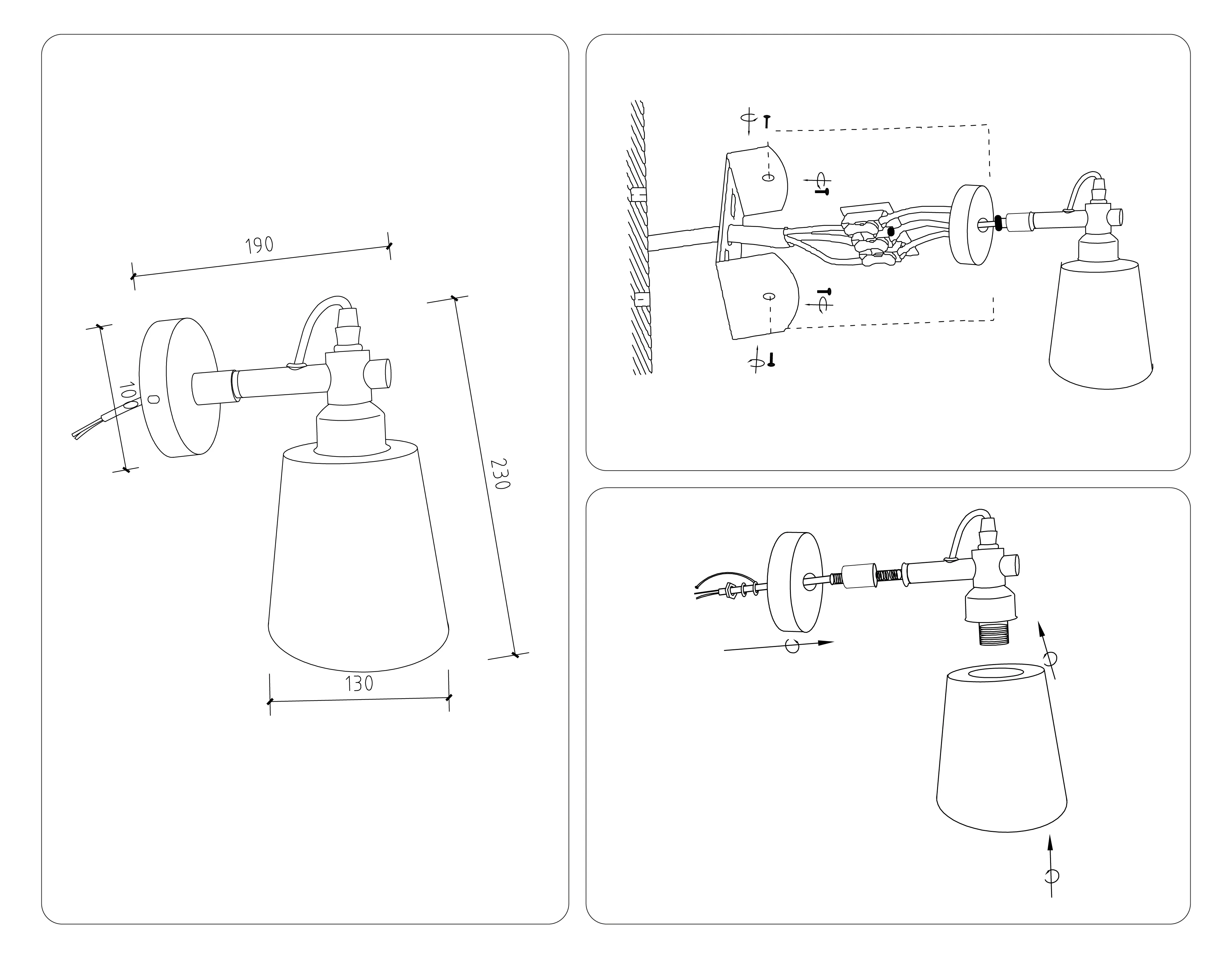 190

100

230

130