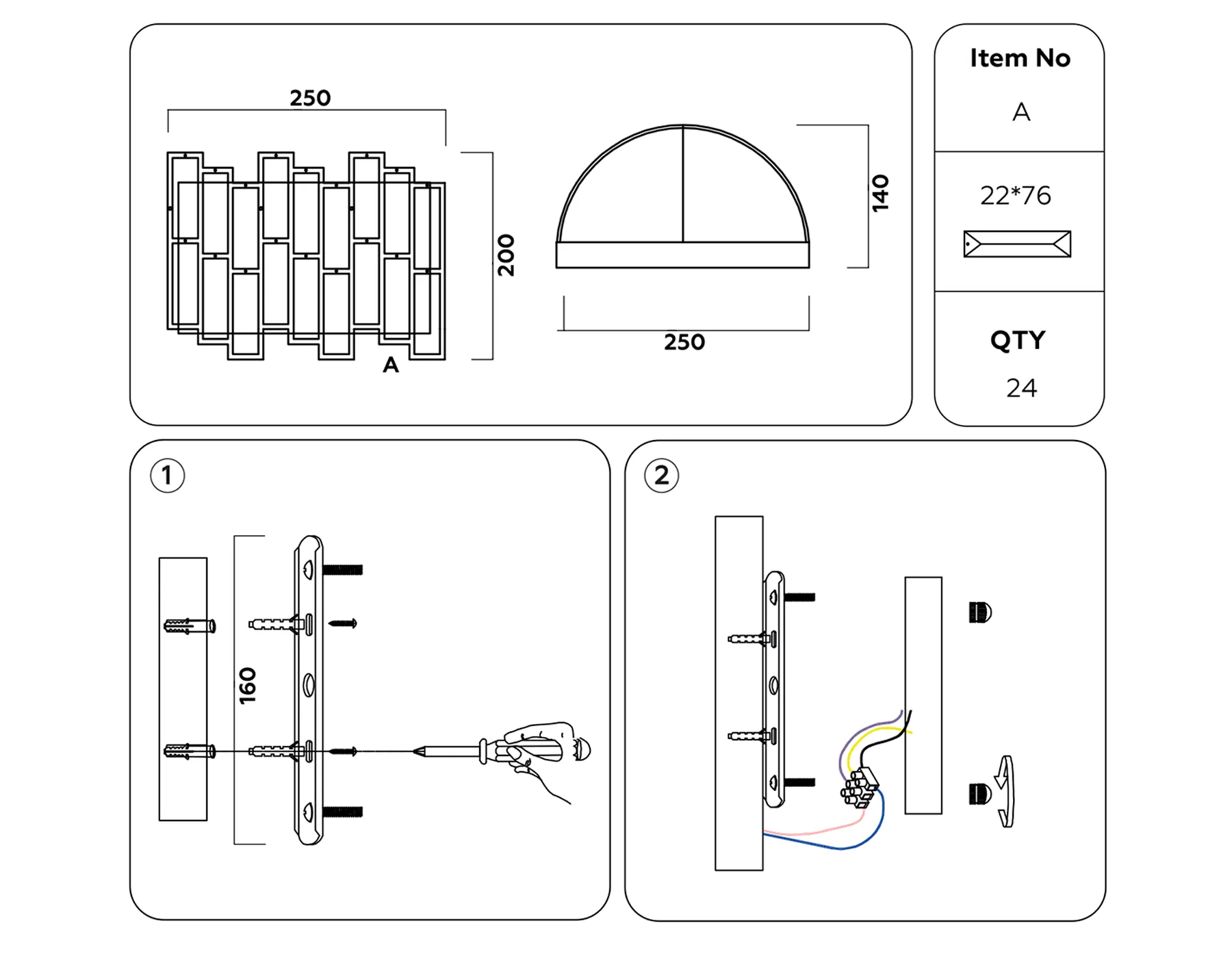 250

200

A

140

250

Item No

A

22*76

QTY

24

1

160

2