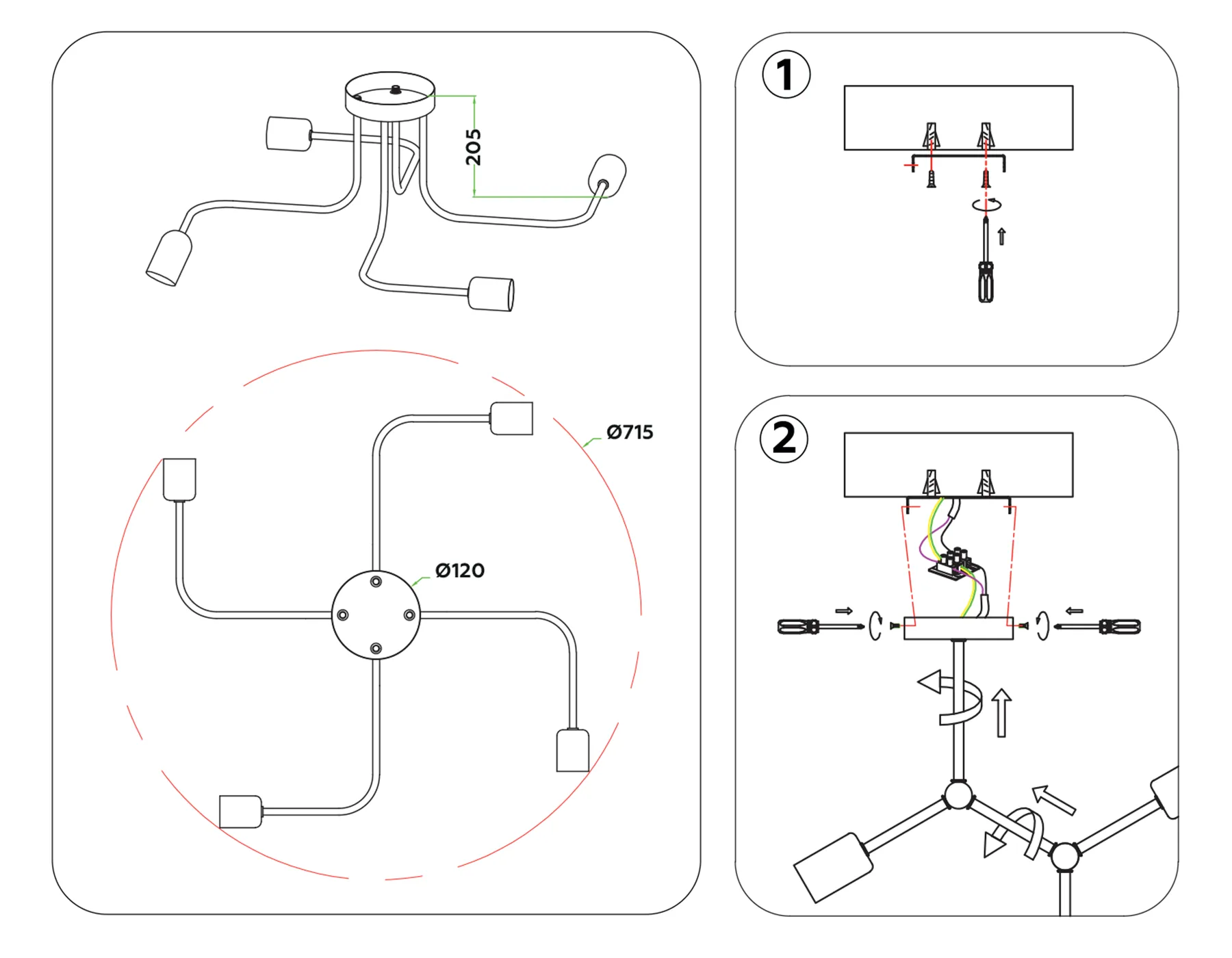 205

Ø715

Ø120

1

2