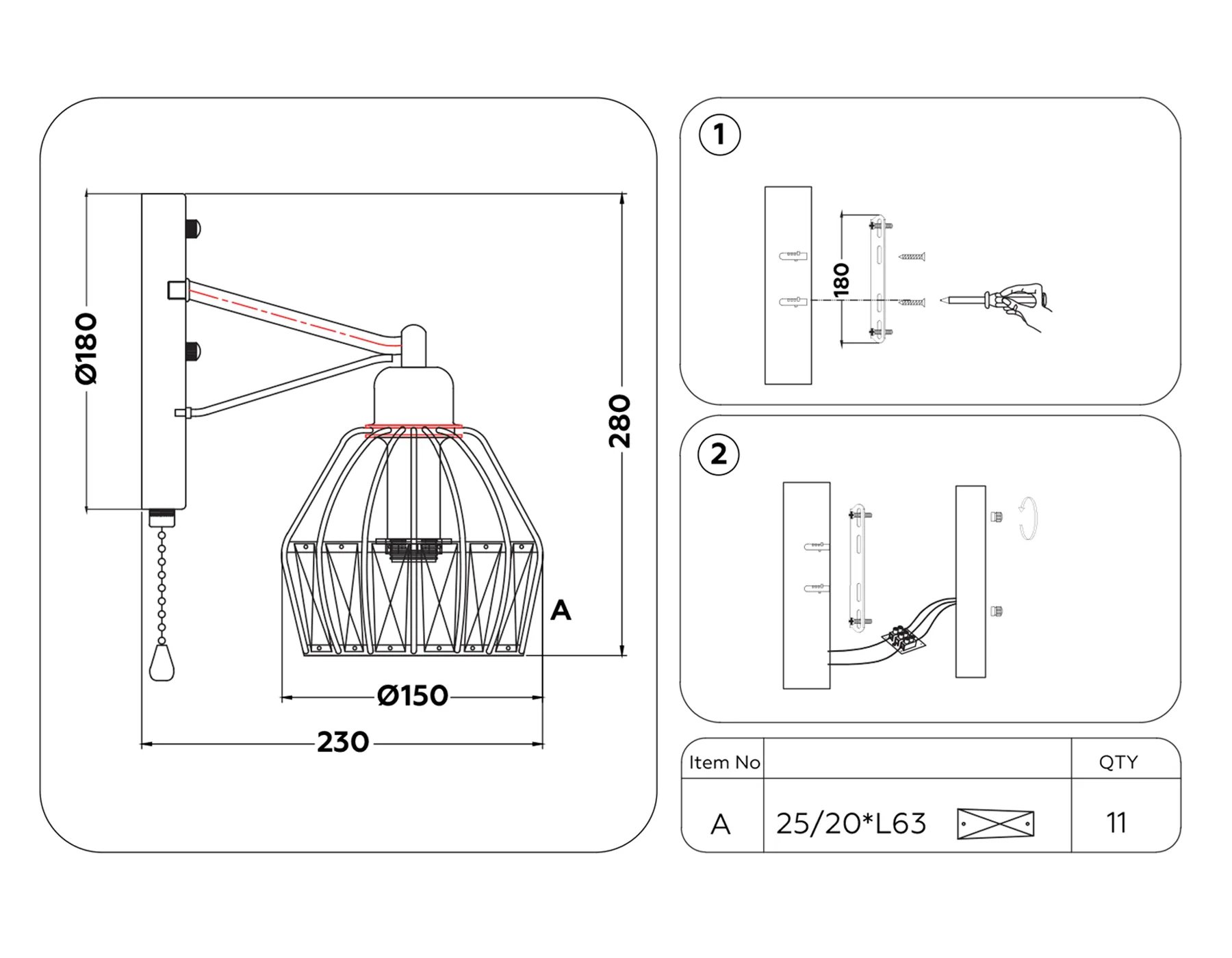 Ø180

280

A

Ø150

230

1

180

2

| Item No | | QTY |
|---|---|---|
| A | 25/20*L63 | 11 |