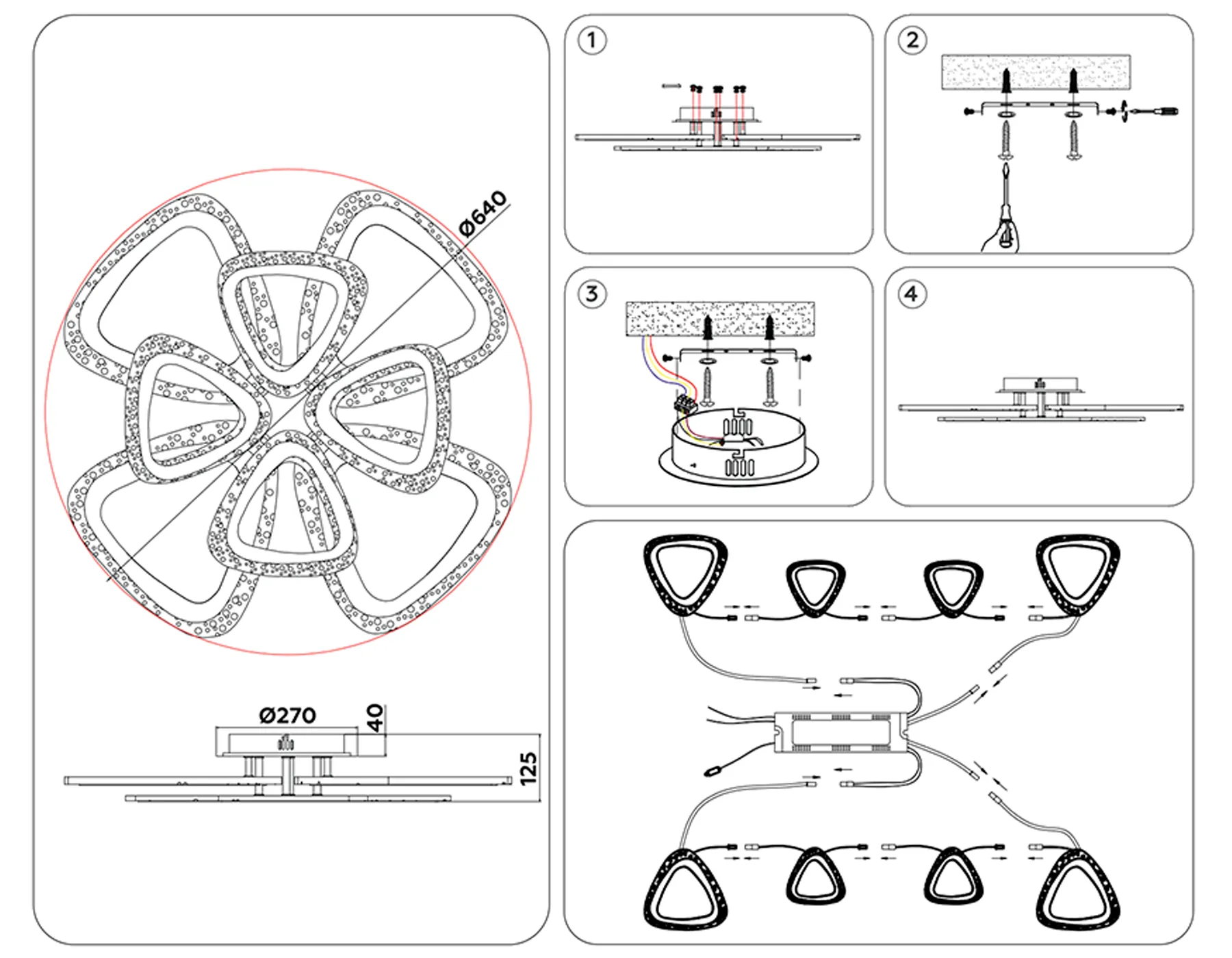 Ø640

Ø270

40

125

1

2

3

4