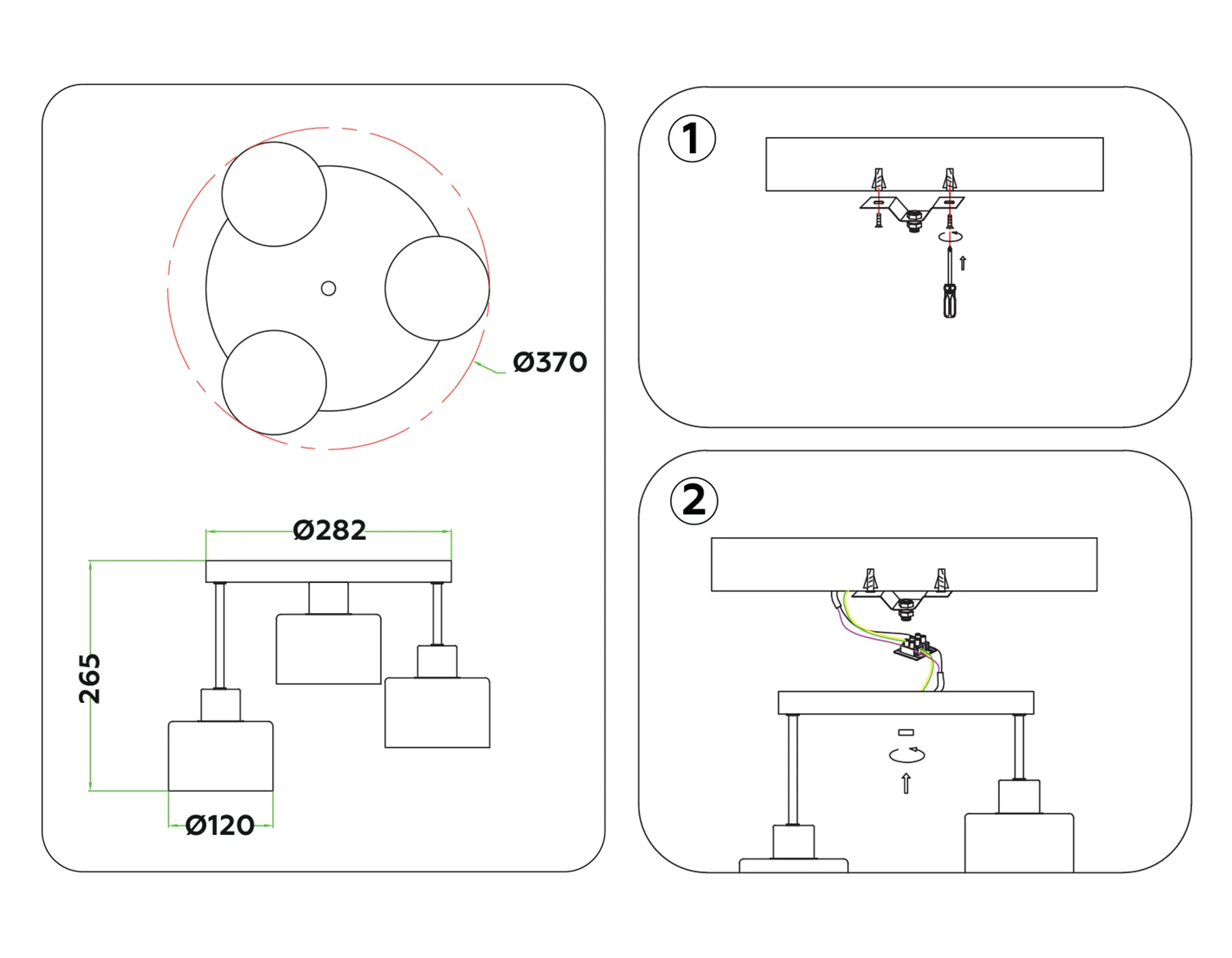 Ø370

Ø282

265

Ø120

1

2