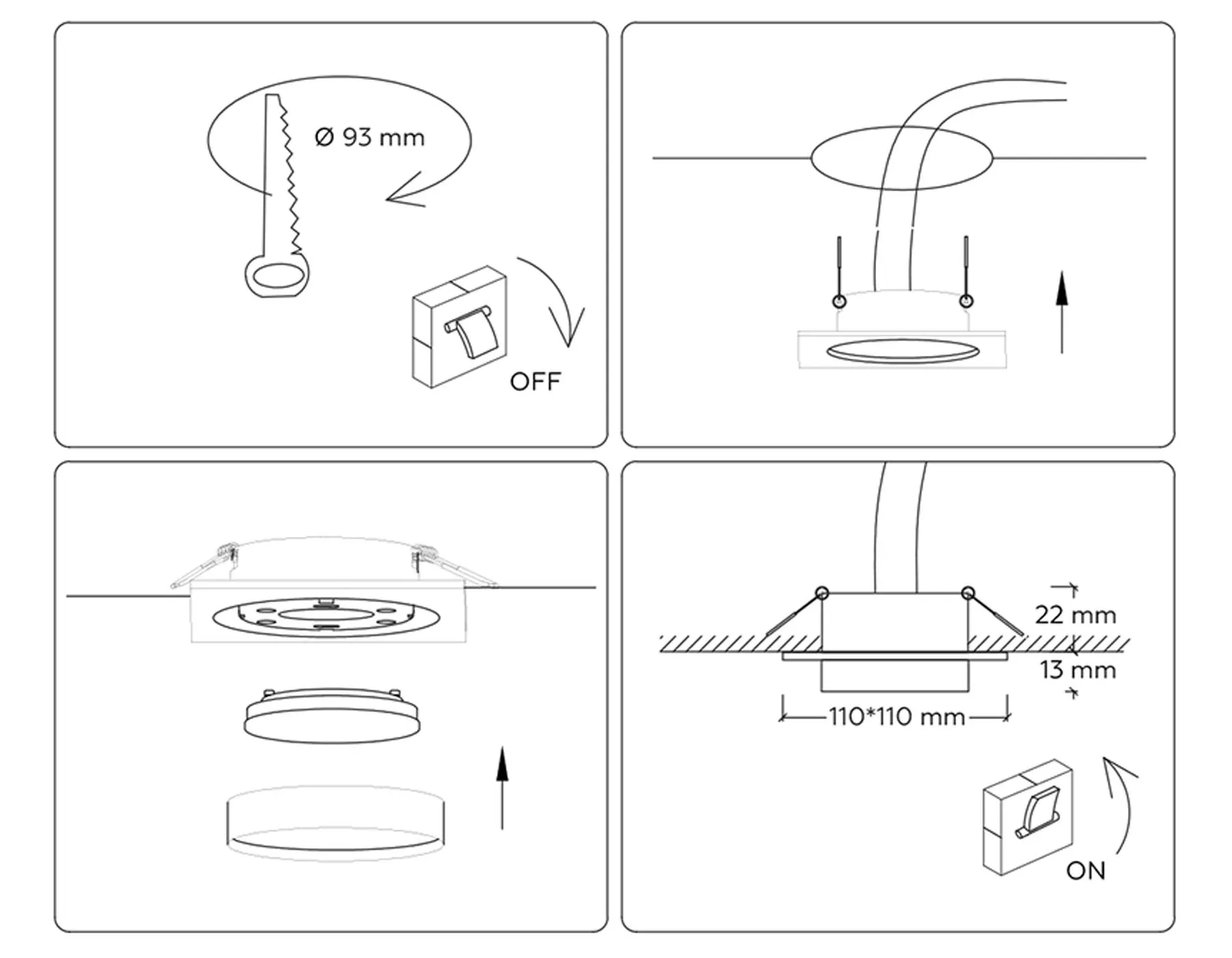 Ø 93 mm

OFF

22 mm

13 mm

110*110 mm

ON