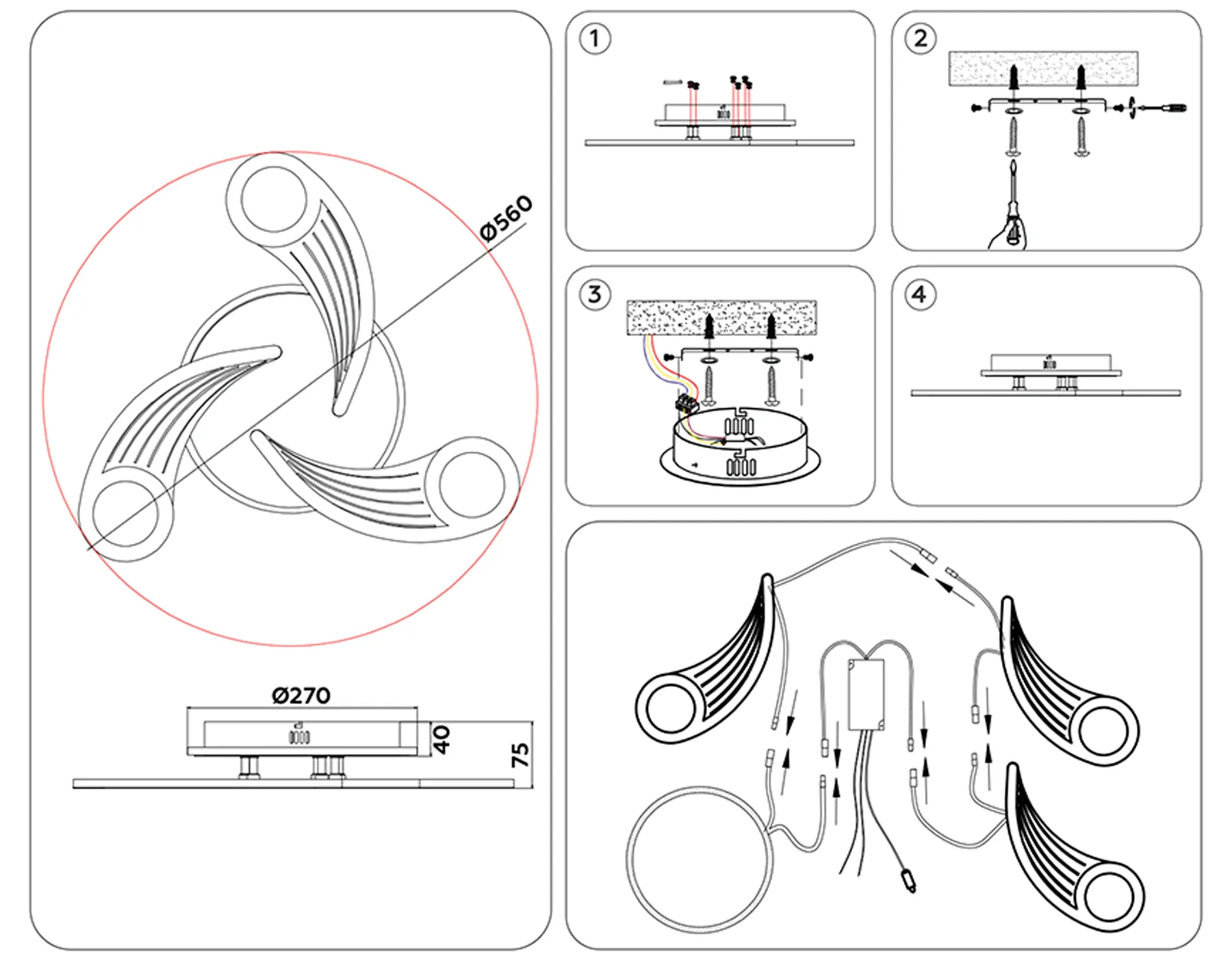 Ø560

Ø270

40

75

1

2

3

4