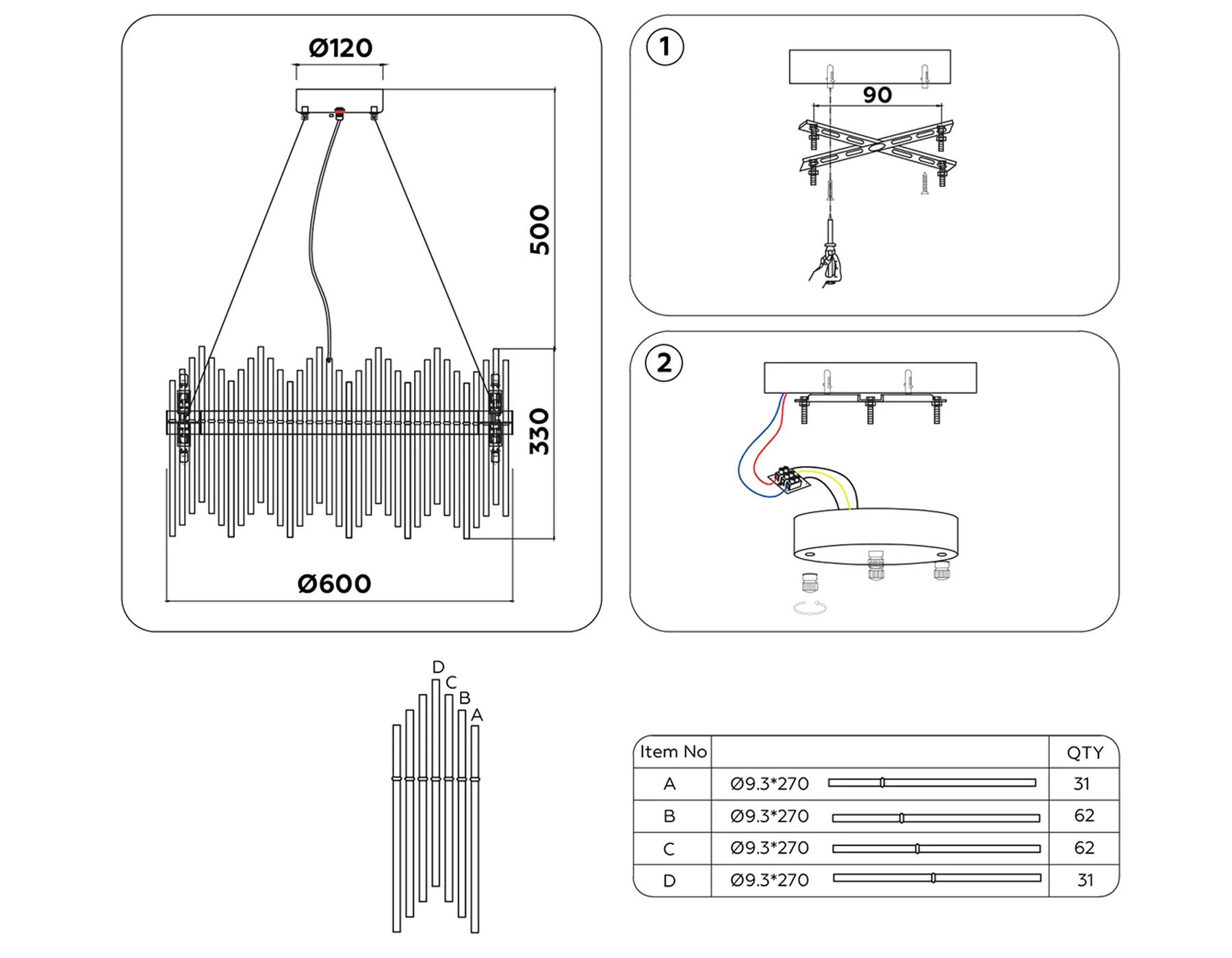 Ø120

500

330

Ø600

1

90

2

D
C
B
A

| Item No | | QTY |
|---|---|---|
| A | Ø9.3*270 | 31 |
| B | Ø9.3*270 | 62 |
| C | Ø9.3*270 | 62 |
| D | Ø9.3*270 | 31 |