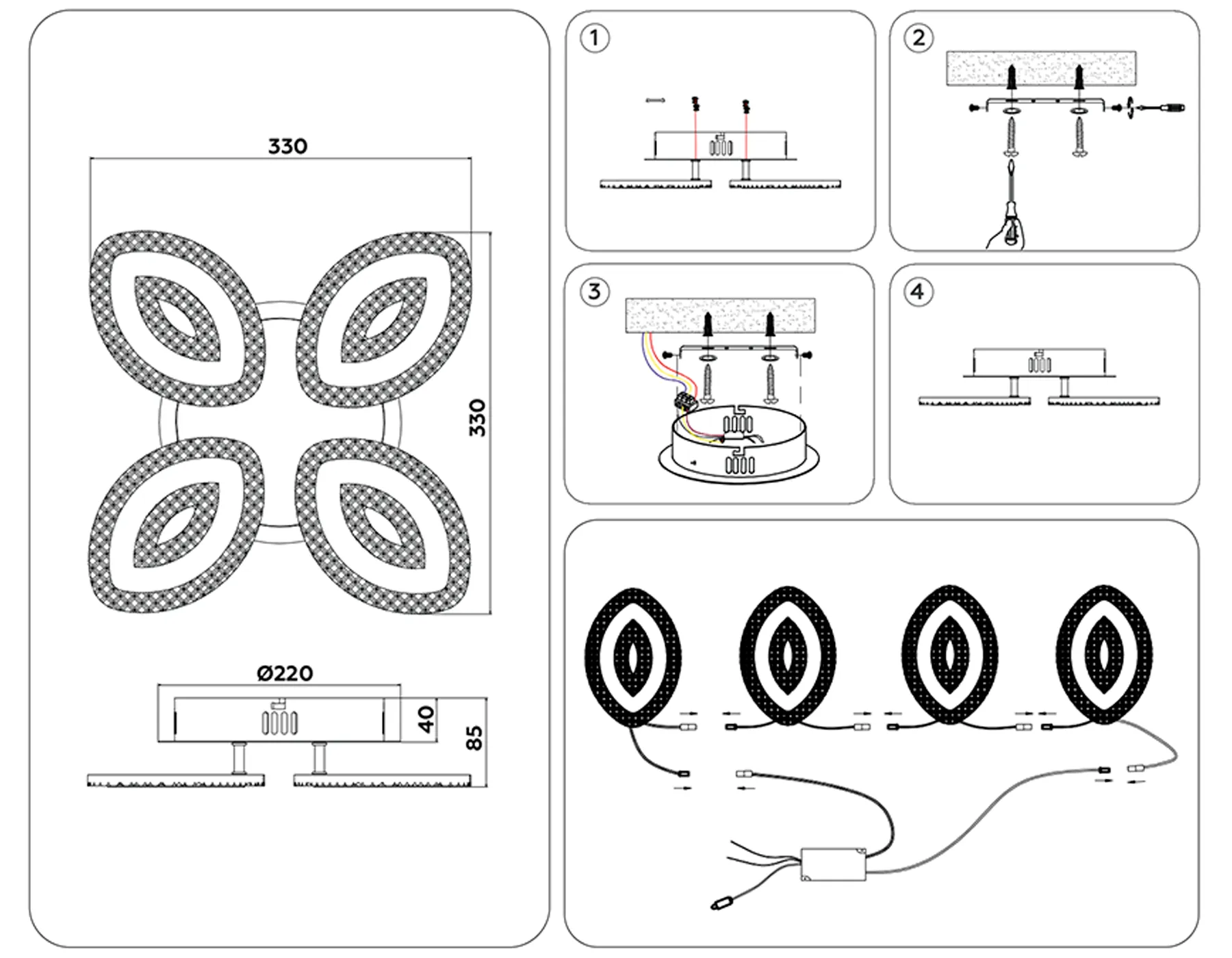 330

330

Ø220

40

85

1

2

3

4