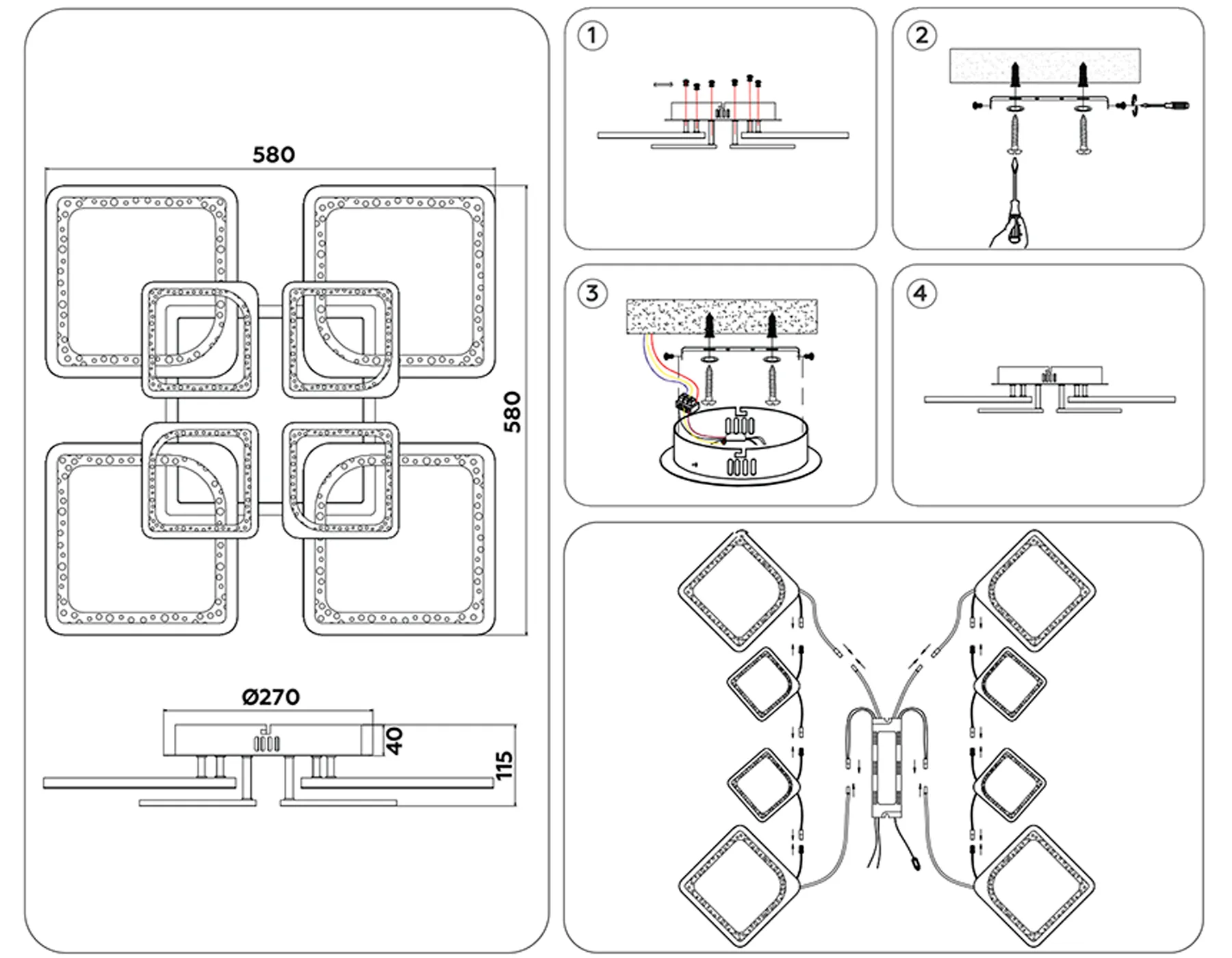 580

580

Ø270

40

115

1

2

3

4