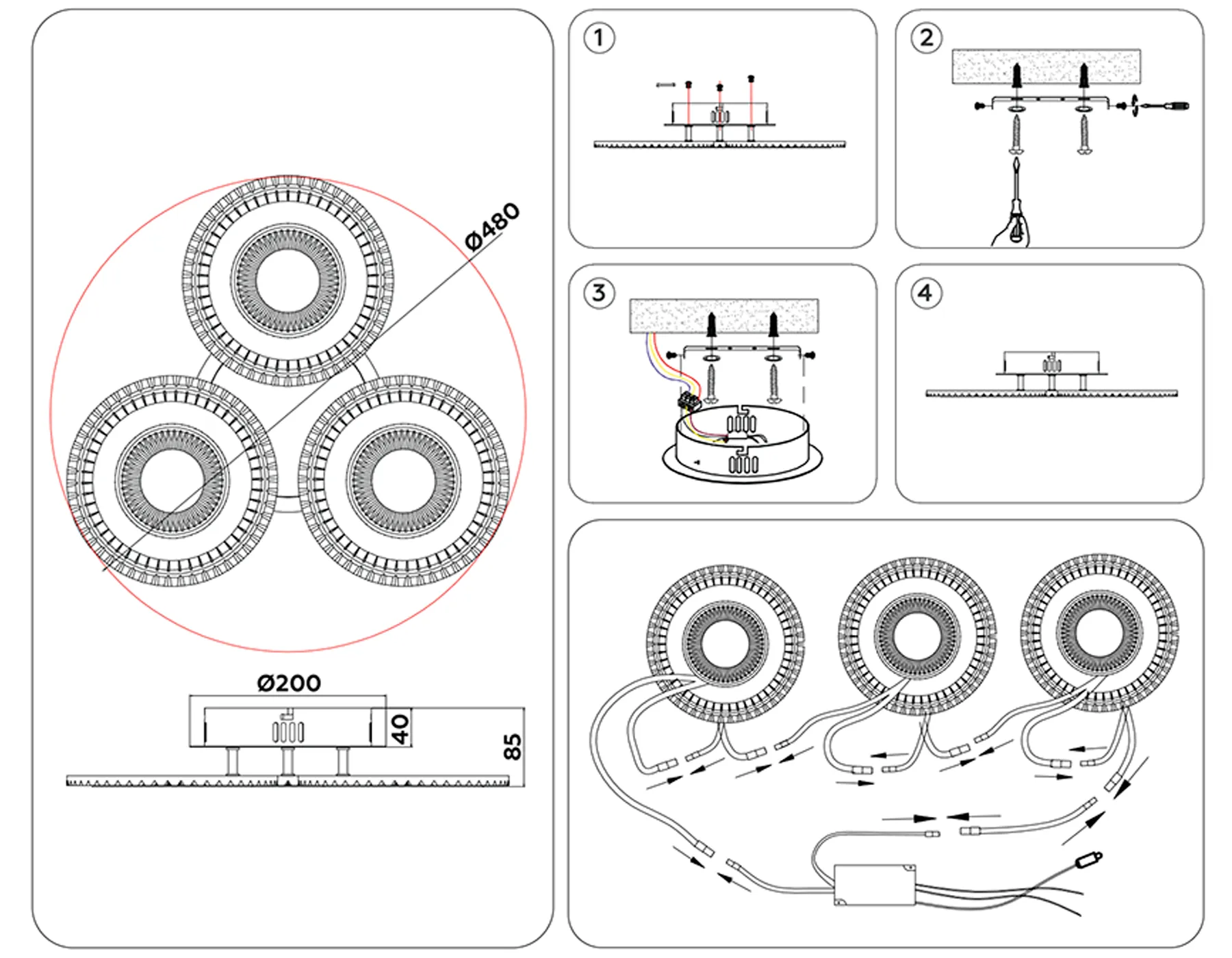 Ø480

Ø200

40

85

1

2

3

4