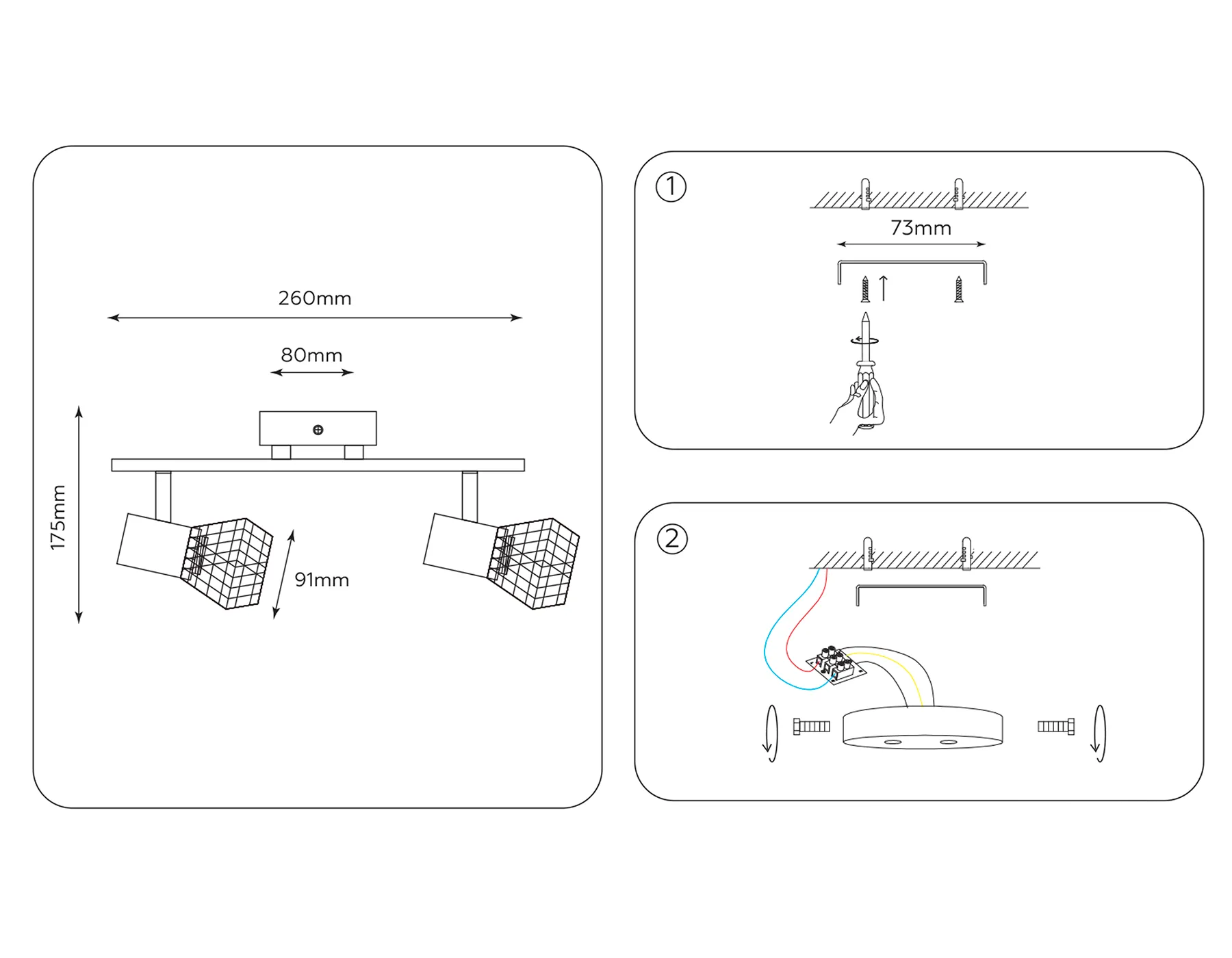 260mm

80mm

175mm

91mm

1

73mm

2