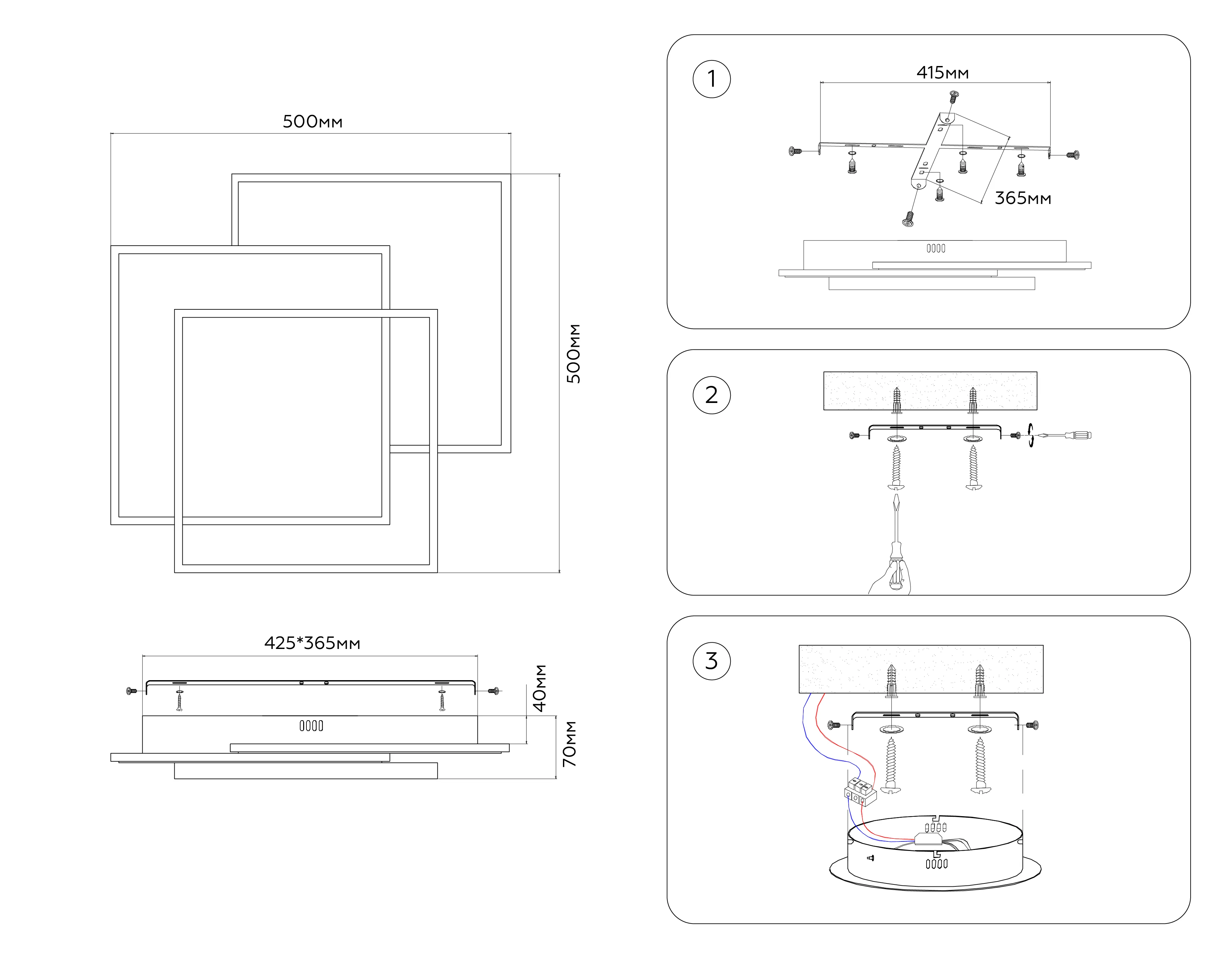 500мм

500мм

425*365мм

40мм

70мм

1

415мм

365мм

2

3