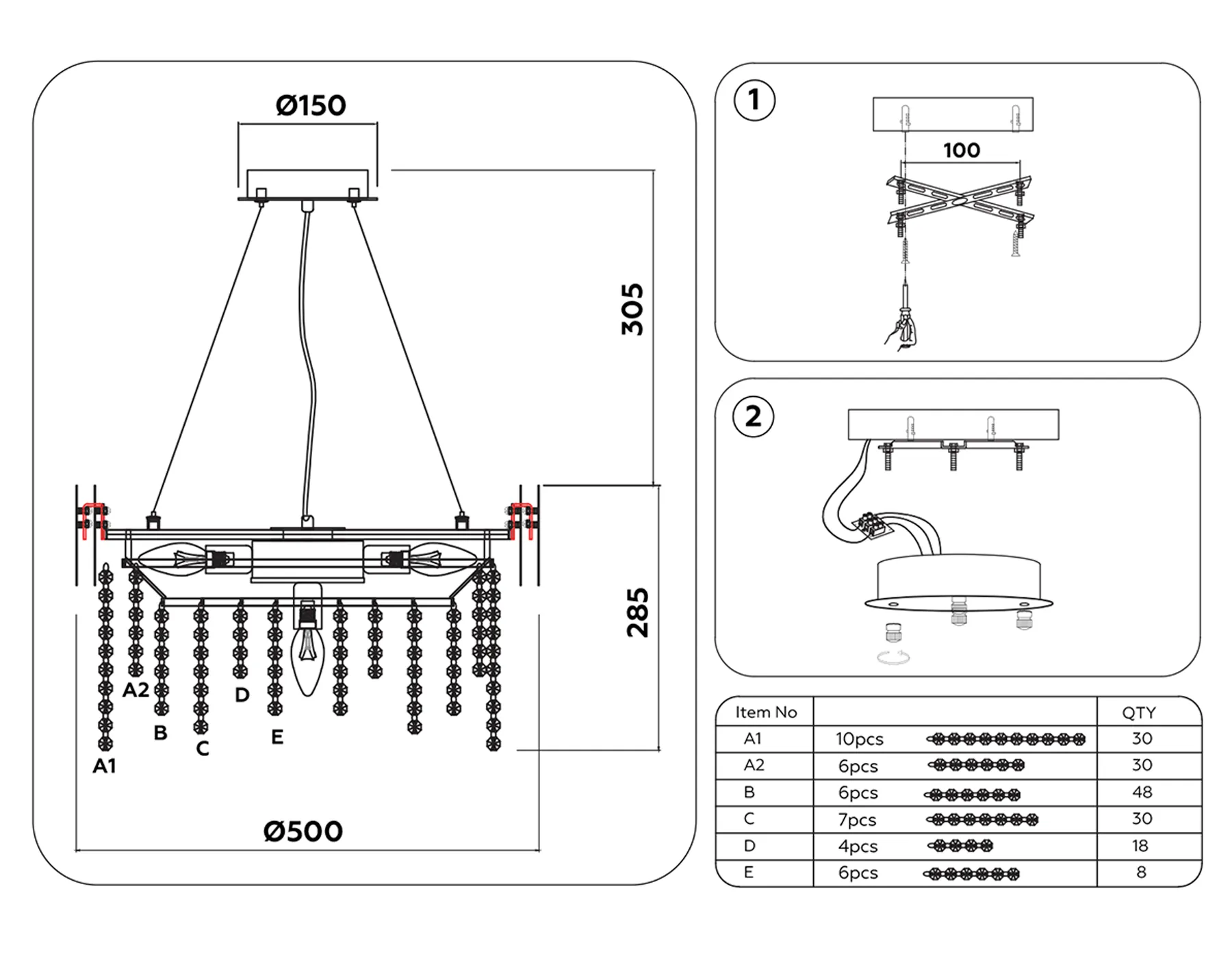 Ø150

305

285

A2

D

B

C

E

A1

Ø500

1

100

2

| Item No | | QTY |
|---|---|---|
| A1 | 10pcs | 30 |
| A2 | 6pcs | 30 |
| B | 6pcs | 48 |
| C | 7pcs | 30 |
| D | 4pcs | 18 |
| E | 6pcs | 8 |